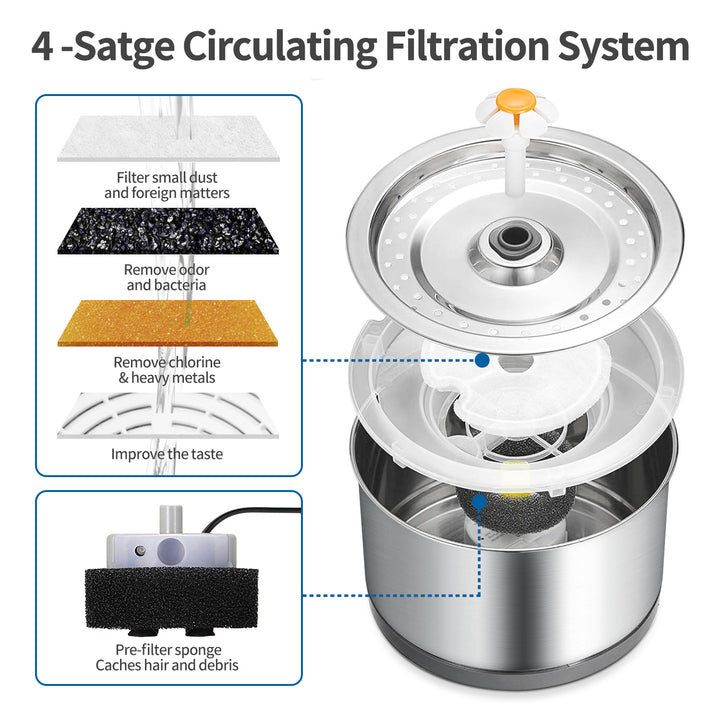 4 -Satge Circulating Filtration System

Filter small dust and foreign matters

Remove odor and bacteria

Remove chlorine & heavy metals

Improve the taste

Pre-filter sponge Caches hair and debris